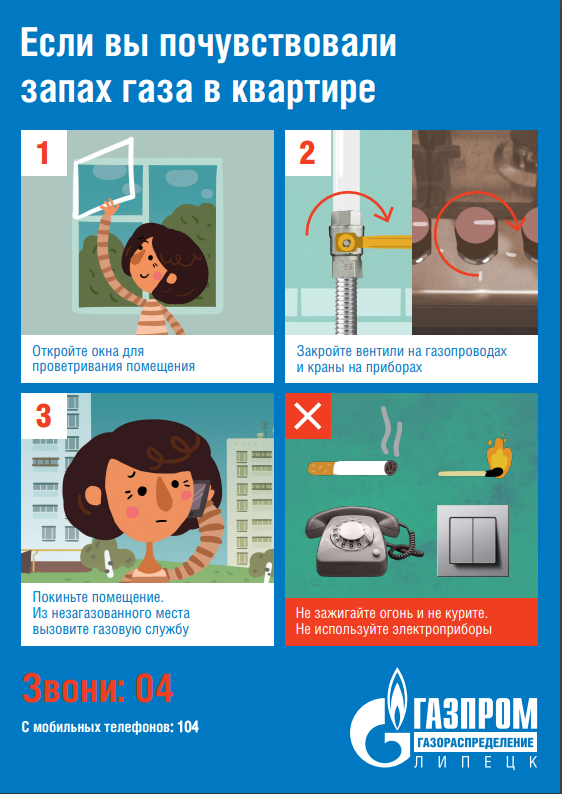 Если вы почувствовали запах газа в квартире

1

Откройте окна для проветривания помещения

2

Закройте вентили на газопроводах и краны на приборах

3

Покиньте помещение. Из незагазованного места вызовите газовую службу

Не зажигайте огонь и не курите. Не используйте электроприборы

Звони: 04

С мобильных телефонов: 104

ГАЗПРОМ
ГАЗОРАСПРЕДЕЛЕНИЕ
ЛИПЕЦК